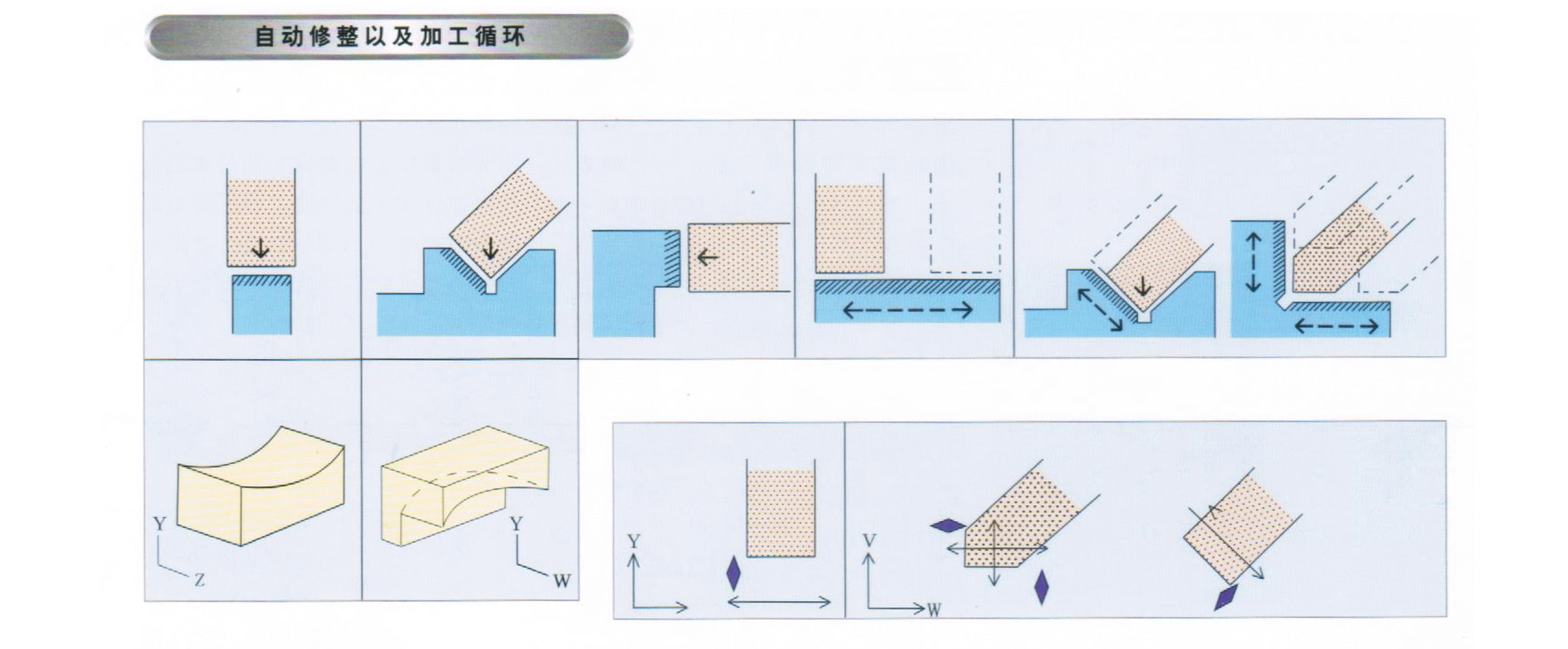 自动修整以及加工循环

Y
Z

Y
W

Y

V
W